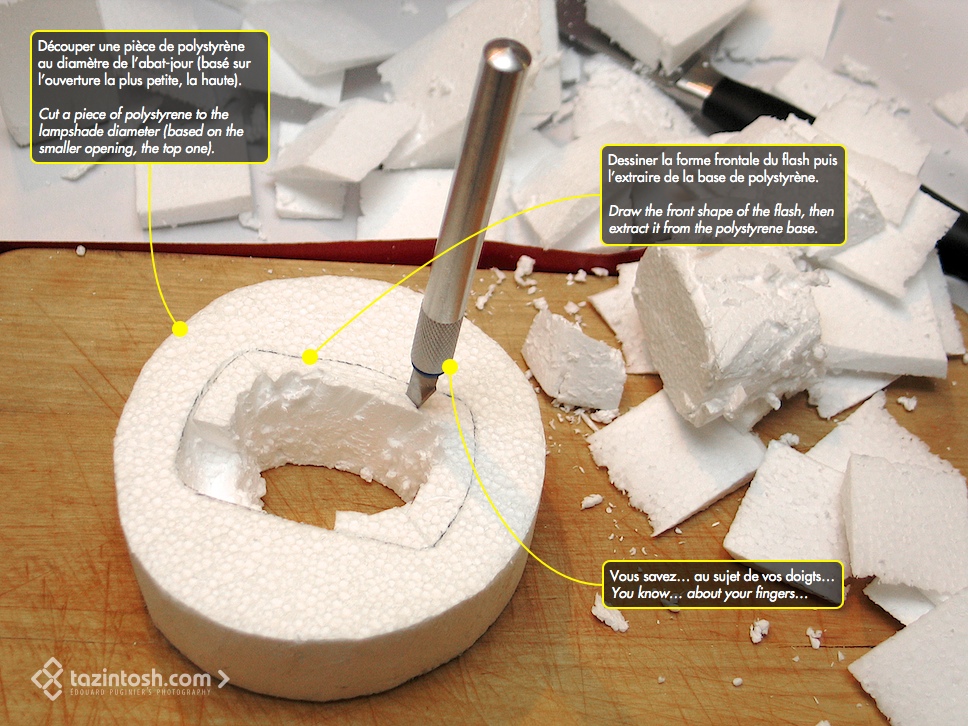 Découper une pièce de polystyrène au diamètre de l'abat-jour (basé sur l'ouverture la plus petite, la haute).

Cut a piece of polystyrene to the lampshade diameter (based on the smaller opening, the top one).

Dessiner la forme frontale du flash puis l'extraire de la base de polystyrène.

Draw the front shape of the flash, then extract it from the polystyrene base.

Vous savez… au sujet de vos doigts…
You know… about your fingers…

tazintosh.com
EDOUARD PUGINIER'S PHOTOGRAPHY